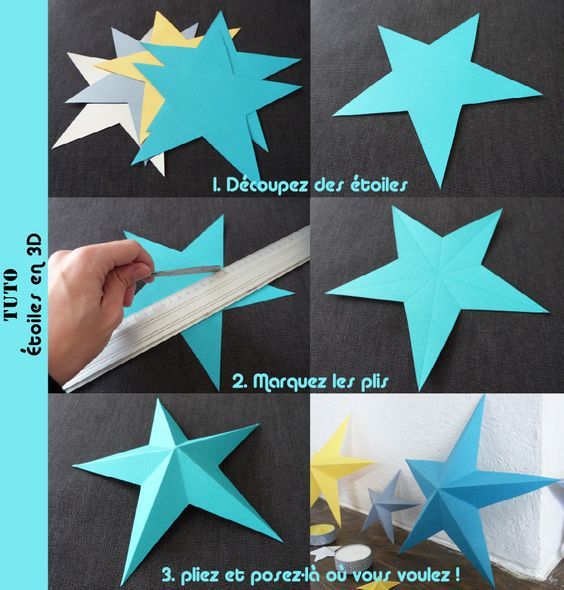 TUTO
Étoiles en 3D

1. Découpez des étoiles

2. Marquez les plis

3. pliez et posez-là où vous voulez !